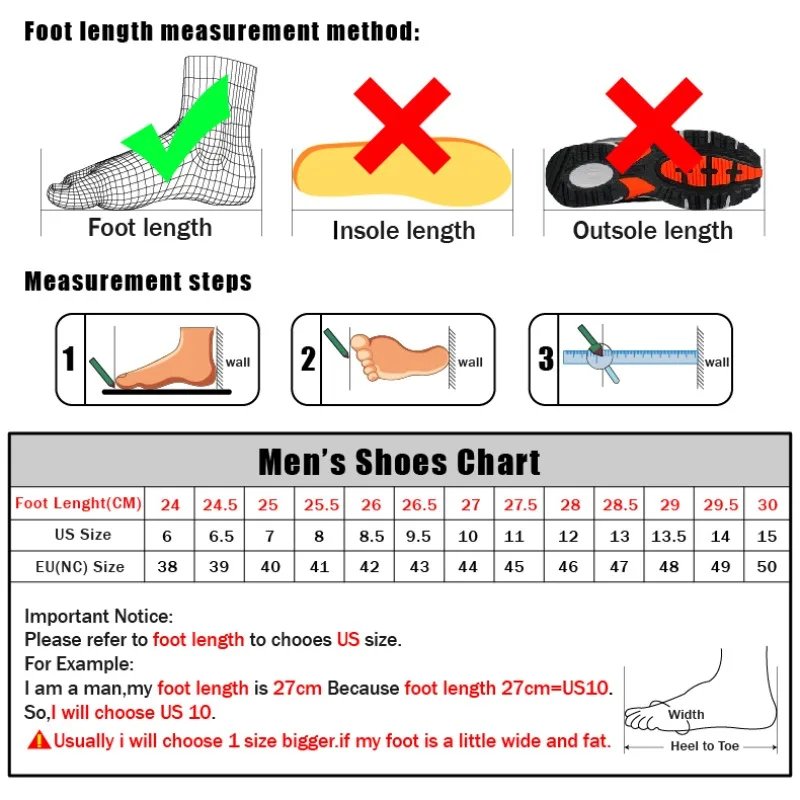 Foot length measurement method:

Foot length

Insole length

Outsole length

Measurement steps

1 wall

2 wall

3 wall

Men's Shoes Chart

| Foot Lenght(CM) | 24 | 24.5 | 25 | 25.5 | 26 | 26.5 | 27 | 27.5 | 28 | 28.5 | 29 | 29.5 | 30 |
|---|---|---|---|---|---|---|---|---|---|---|---|---|---|
| US Size | 6 | 6.5 | 7 | 8 | 8.5 | 9.5 | 10 | 11 | 12 | 13 | 13.5 | 14 | 15 |
| EU(NC) Size | 38 | 39 | 40 | 41 | 42 | 43 | 44 | 45 | 46 | 47 | 48 | 49 | 50 |

Important Notice:
Please refer to foot length to chooes US size.
For Example:
I am a man,my foot length is 27cm Because foot length 27cm=US10.
So,I will choose US 10.
Usually i will choose 1 size bigger.if my foot is a little wide and fat.

Width

Heel to Toe