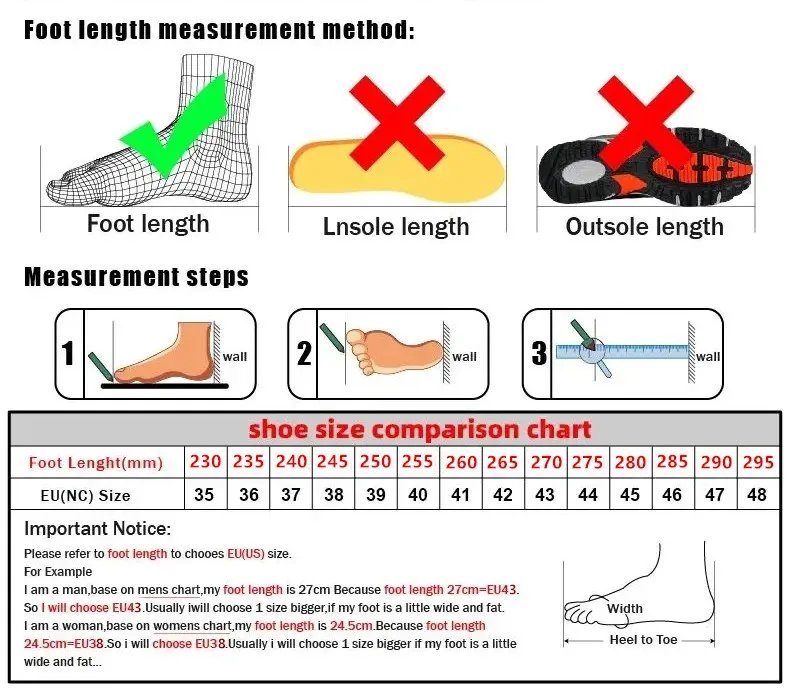 Foot length measurement method:

Foot length

Lnsole length

Outsole length

Measurement steps

1 wall

2 wall

3 wall

shoe size comparison chart

| Foot Lenght(mm) | 230 | 235 | 240 | 245 | 250 | 255 | 260 | 265 | 270 | 275 | 280 | 285 | 290 | 295 |
|---|---|---|---|---|---|---|---|---|---|---|---|---|---|---|
| EU(NC) Size | 35 | 36 | 37 | 38 | 39 | 40 | 41 | 42 | 43 | 44 | 45 | 46 | 47 | 48 |

Important Notice:

Please refer to foot length to chooes EU(US) size.
For Example
I am a man,base on mens chart,my foot length is 27cm Because foot length 27cm=EU43. So I will choose EU43.Usually iwill choose 1 size bigger,if my foot is a little wide and fat.
I am a woman,base on womens chart,my foot length is 24.5cm.Because foot length 24.5cm=EU38.So i will choose EU38.Usually i will choose 1 size bigger if my foot is a little wide and fat...

Width

Heel to Toe