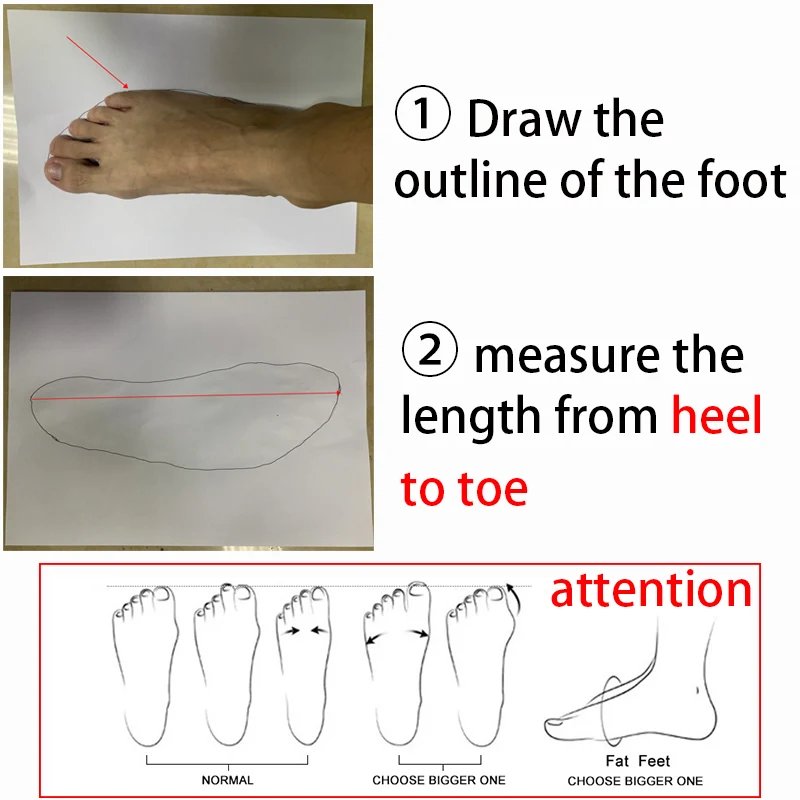 ① Draw the outline of the foot

② measure the length from heel to toe

attention

NORMAL

CHOOSE BIGGER ONE

Fat Feet
CHOOSE BIGGER ONE