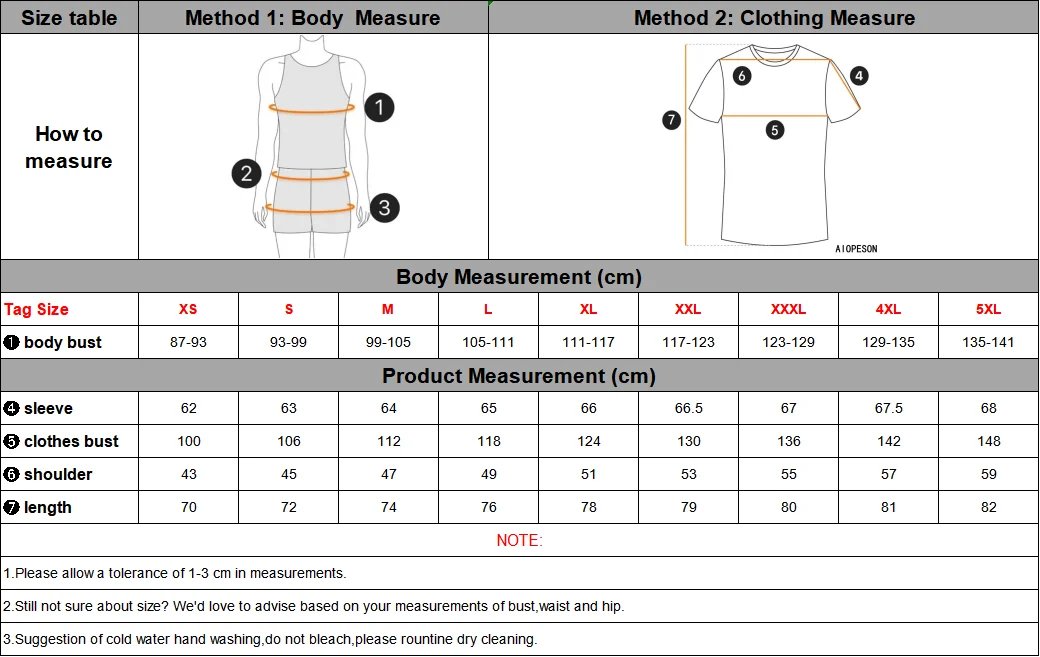 | Size table | Method 1: Body Measure | Method 2: Clothing Measure |
|---|---|---|
| How to measure | 1 2 3 | 6 4 7 5 AIOPESON |

Body Measurement (cm)

| Tag Size | XS | S | M | L | XL | XXL | XXXL | 4XL | 5XL |
|---|---|---|---|---|---|---|---|---|---|
| ❶ body bust | 87-93 | 93-99 | 99-105 | 105-111 | 111-117 | 117-123 | 123-129 | 129-135 | 135-141 |

Product Measurement (cm)

| | | | | | | | | | |
|---|---|---|---|---|---|---|---|---|---|
| ❹ sleeve | 62 | 63 | 64 | 65 | 66 | 66.5 | 67 | 67.5 | 68 |
| ❺ clothes bust | 100 | 106 | 112 | 118 | 124 | 130 | 136 | 142 | 148 |
| ❻ shoulder | 43 | 45 | 47 | 49 | 51 | 53 | 55 | 57 | 59 |
| ❼ length | 70 | 72 | 74 | 76 | 78 | 79 | 80 | 81 | 82 |

NOTE:

1.Please allow a tolerance of 1-3 cm in measurements.

2.Still not sure about size? We'd love to advise based on your measurements of bust,waist and hip.

3.Suggestion of cold water hand washing,do not bleach,please rountine dry cleaning.